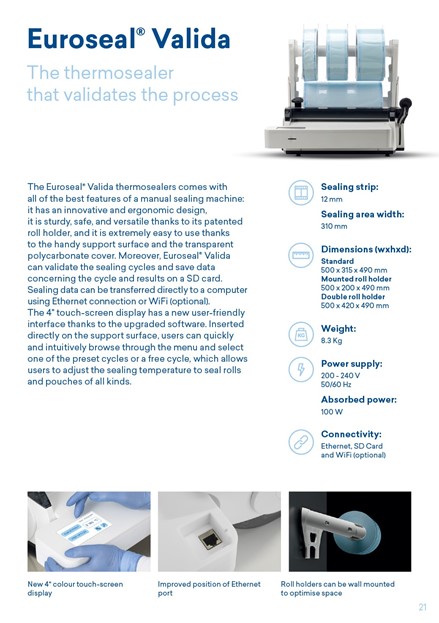 Euroseal® Valida

The thermosealer that validates the process

The Euroseal® Valida thermosealers comes with all of the best features of a manual sealing machine: it has an innovative and ergonomic design, it is sturdy, safe, and versatile thanks to its patented roll holder, and it is extremely easy to use thanks to the handy support surface and the transparent polycarbonate cover. Moreover, Euroseal® Valida can validate the sealing cycles and save data concerning the cycle and results on a SD card. Sealing data can be transferred directly to a computer using Ethernet connection or WiFi (optional).
The 4" touch-screen display has a new user-friendly interface thanks to the upgraded software. Inserted directly on the support surface, users can quickly and intuitively browse through the menu and select one of the preset cycles or a free cycle, which allows users to adjust the sealing temperature to seal rolls and pouches of all kinds.

Sealing strip:
12 mm

Sealing area width:
310 mm

Dimensions (wxhxd):
Standard
500 x 315 x 490 mm
Mounted roll holder
500 x 200 x 490 mm
Double roll holder
500 x 420 x 490 mm

Weight:
8.3 Kg

Power supply:
200 - 240 V
50/60 Hz

Absorbed power:
100 W

Connectivity:
Ethernet, SD Card and WiFi (optional)

New 4" colour touch-screen display

Improved position of Ethernet port

Roll holders can be wall mounted to optimise space

21